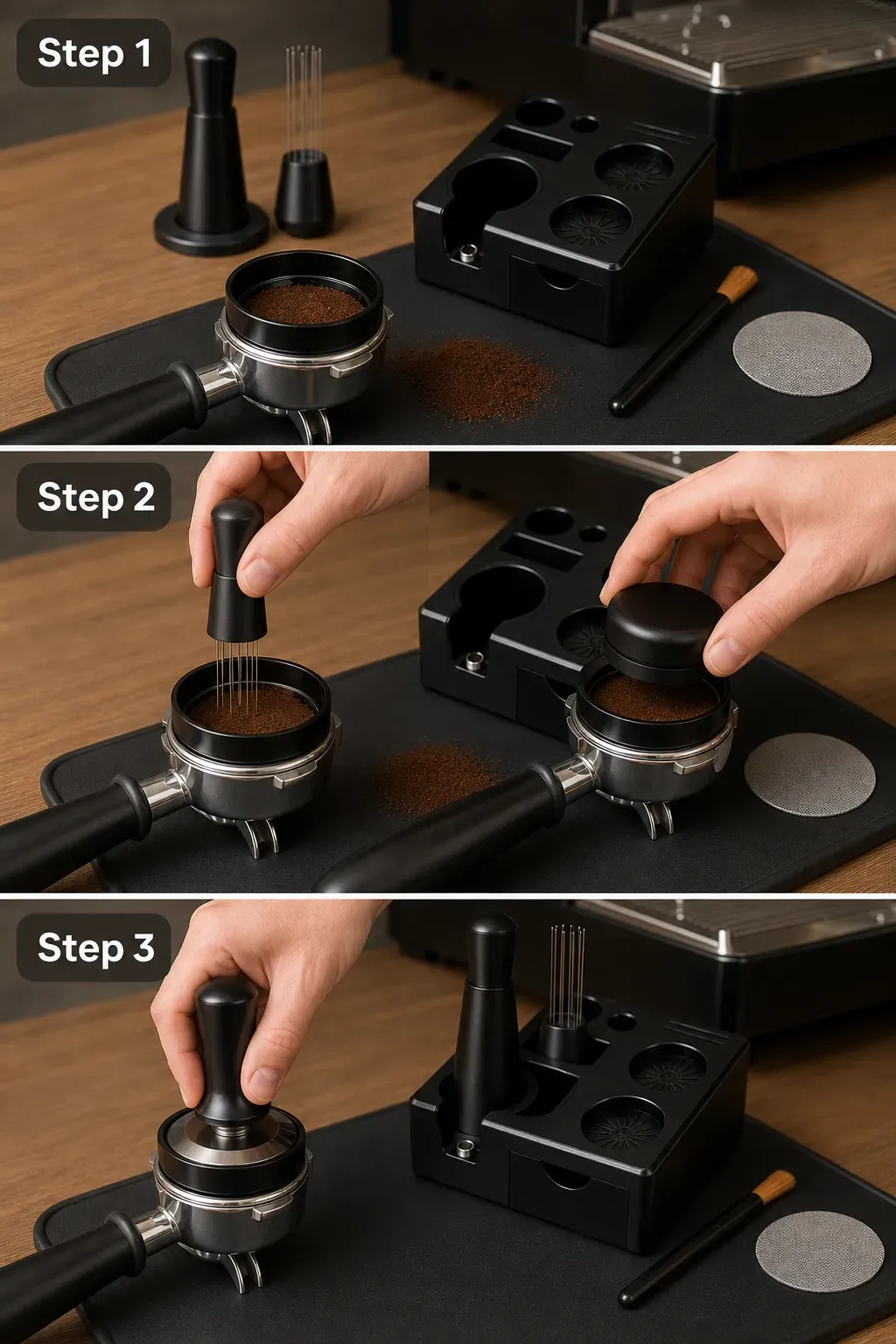 Step 1

Step 2

Step 3