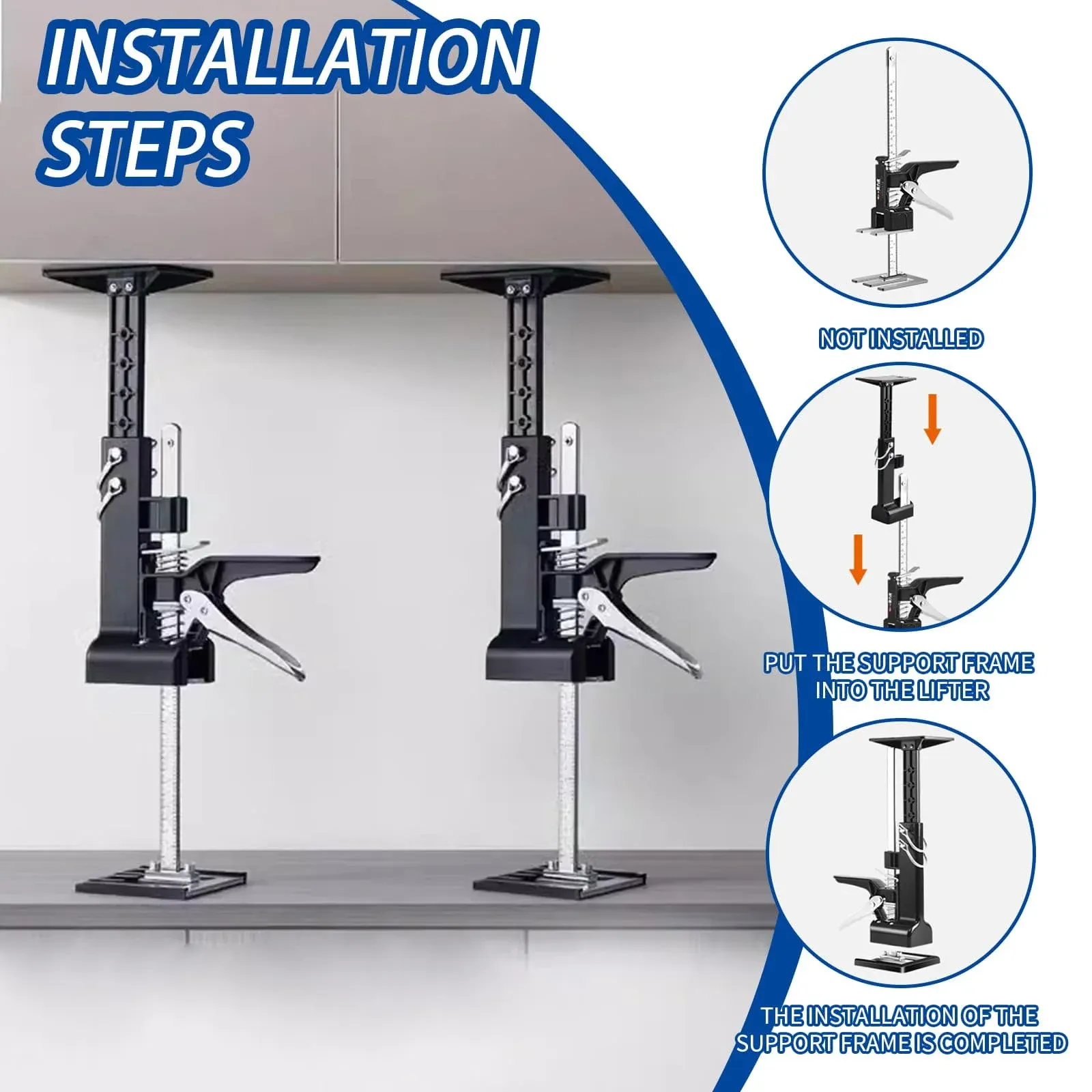 INSTALLATION STEPS

NOT INSTALLED

PUT THE SUPPORT FRAME INTO THE LIFTER

THE INSTALLATION OF THE SUPPORT FRAME IS COMPLETED