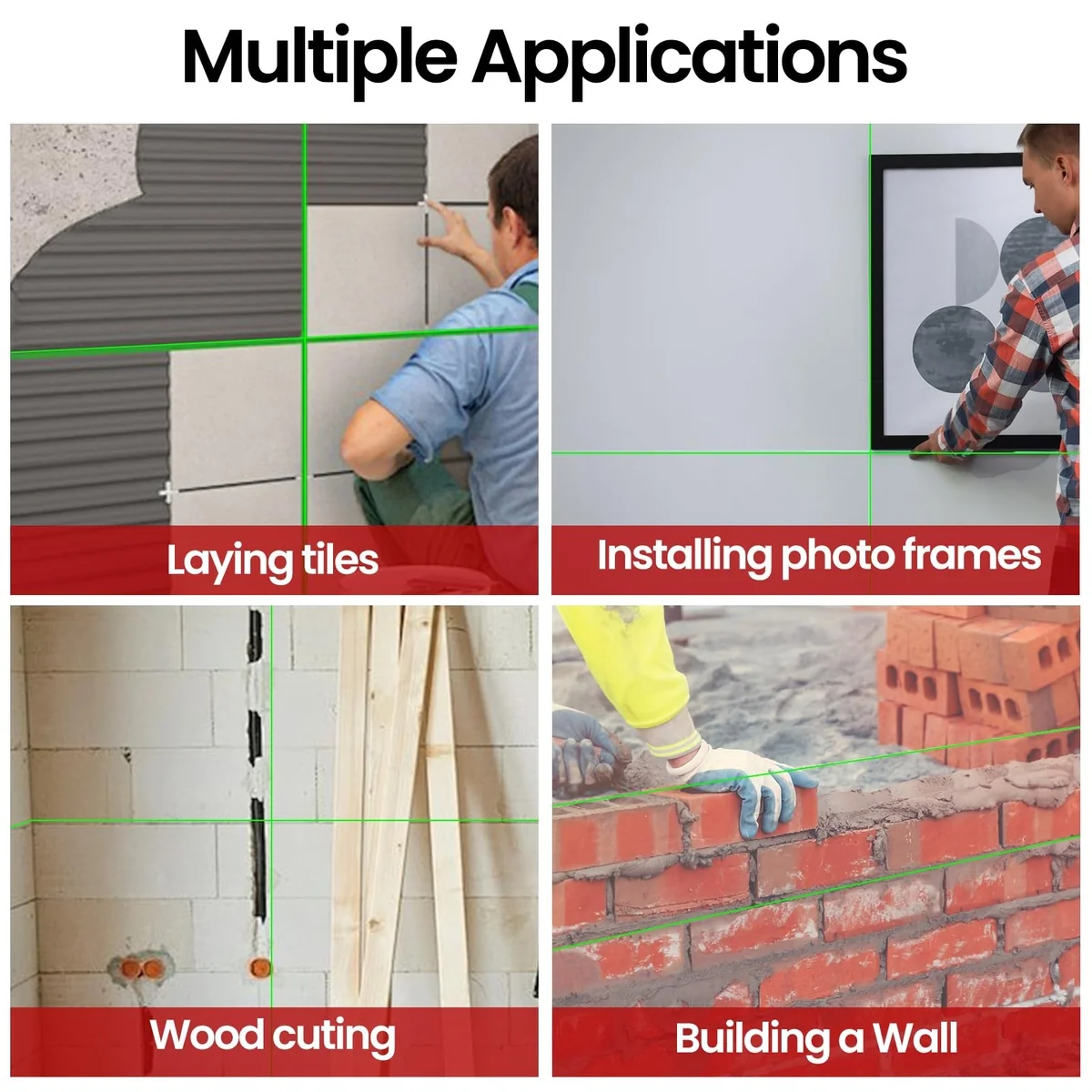 Multiple Applications

Laying tiles

Installing photo frames

Wood cuting

Building a Wall