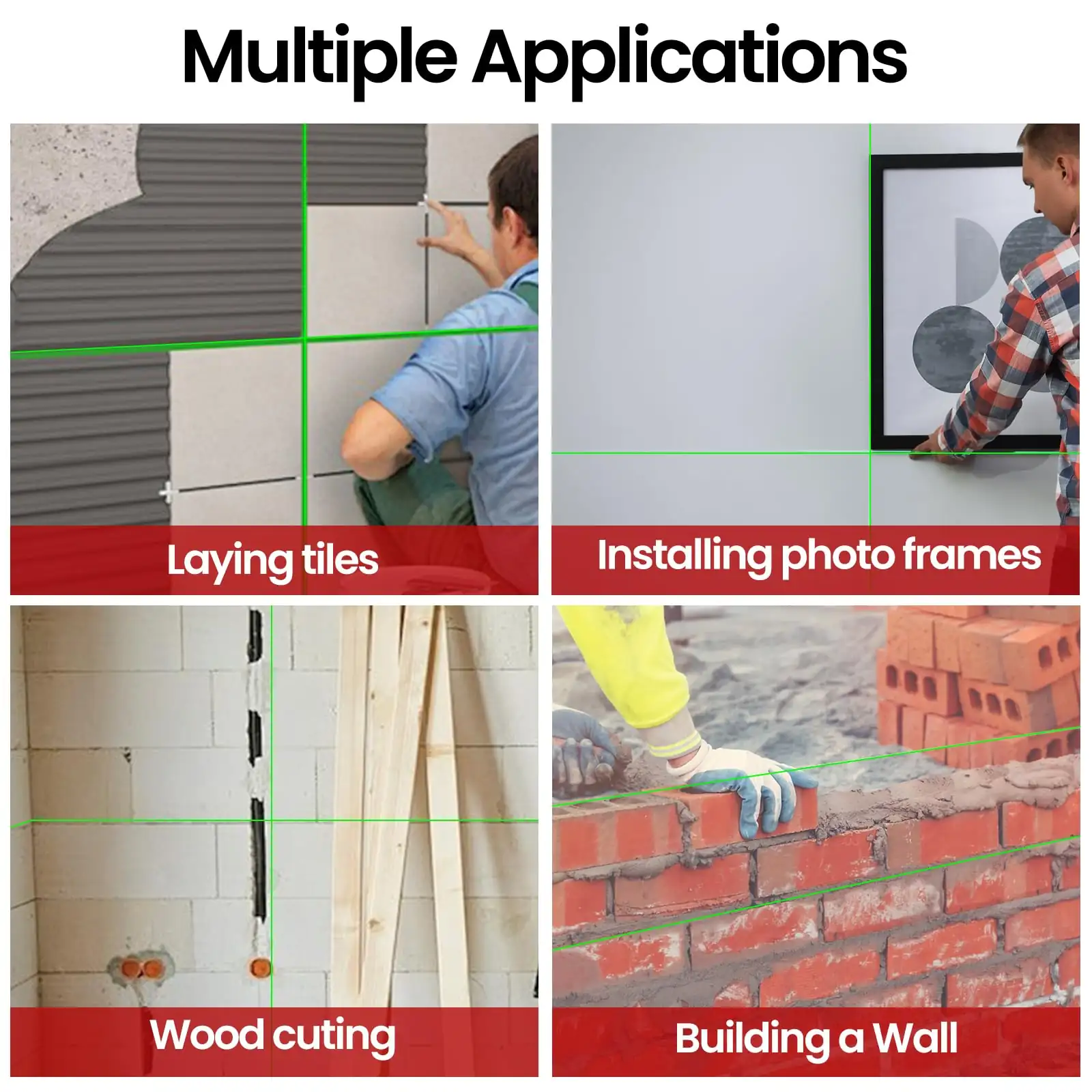 Multiple Applications

Laying tiles

Installing photo frames

Wood cuting

Building a Wall